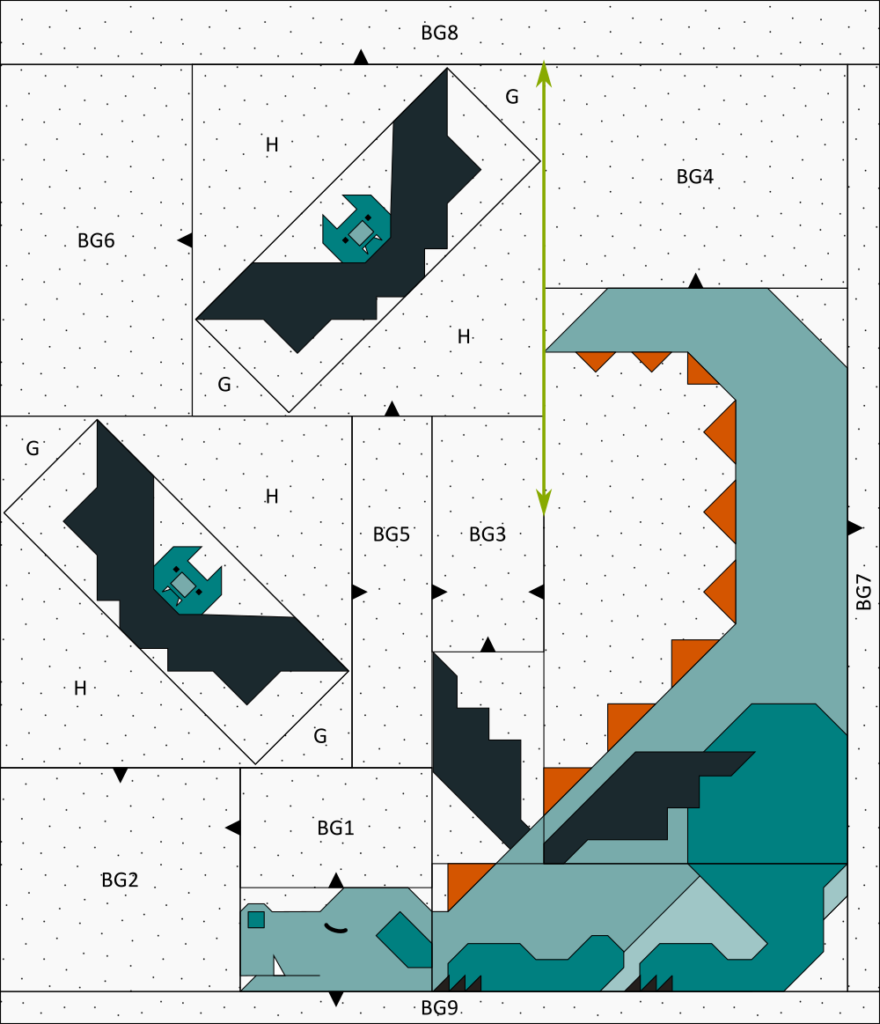 BG8
G
H
BG4
BG6
H
G
G
H
BG5
BG3
BG7
H
G
BG1
BG2
BG9